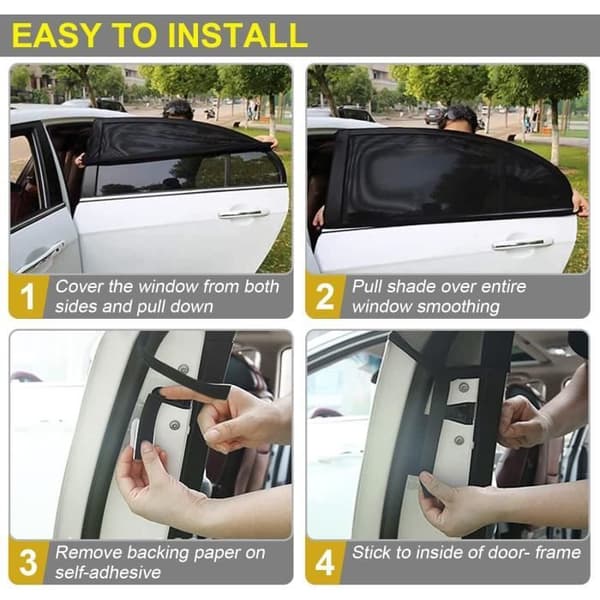 EASY TO INSTALL

1 Cover the window from both sides and pull down

2 Pull shade over entire window smoothing

3 Remove backing paper on self-adhesive

4 Stick to inside of door- frame