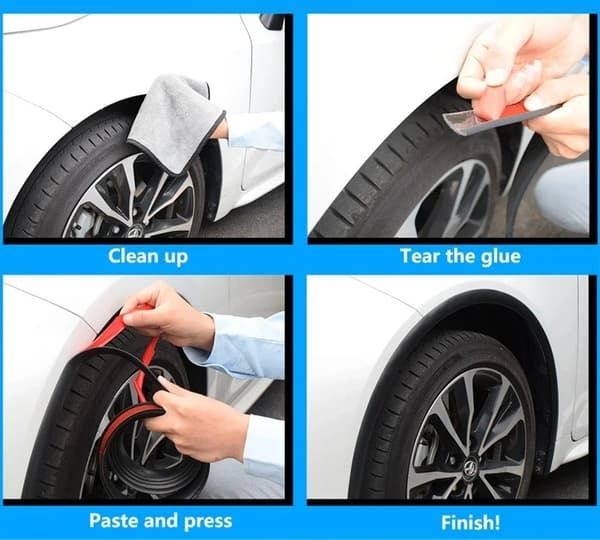 Clean up

Tear the glue

Paste and press

Finish!