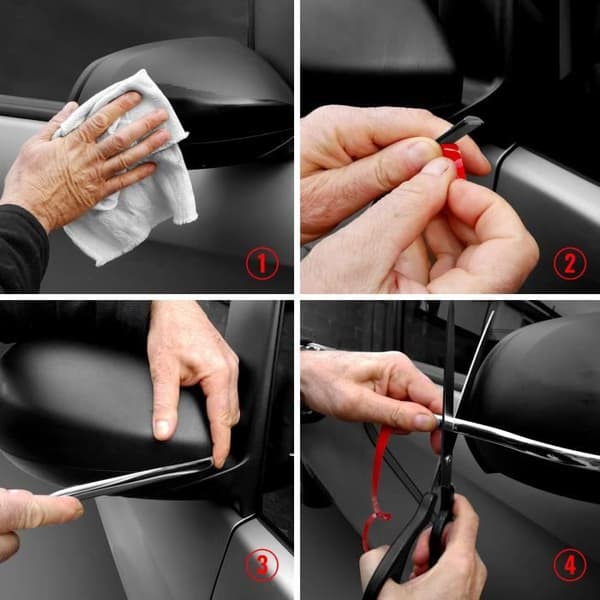 1
2
3
4