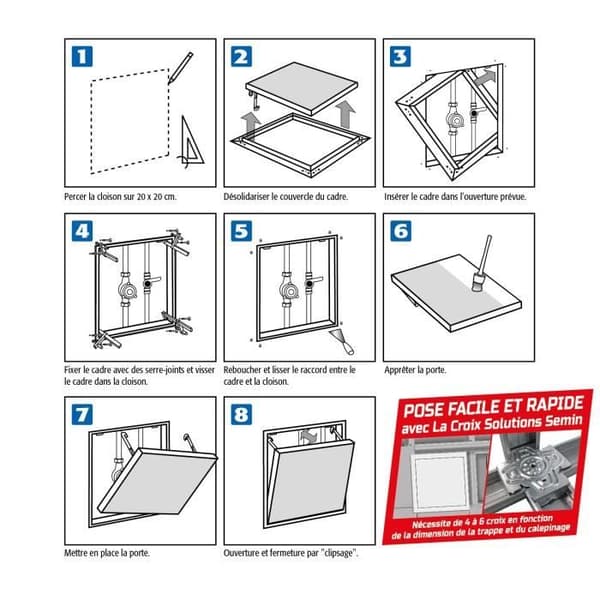 1

Percer la cloison sur 20 x 20 cm.

2

Désolidariser le couvercle du cadre.

3

Insérer le cadre dans l'ouverture prévue.

4

Fixer le cadre avec des serre-joints et visser le cadre dans la cloison.

5

Reboucher et lisser le raccord entre le cadre et la cloison.

6

Apprêter la porte.

7

Mettre en place la porte.

8

Ouverture et fermeture par "clipsage".

POSE FACILE ET RAPIDE avec La Croix Solutions Semin

Nécessite de 4 à 6 croix en fonction de la dimension de la trappe et du calepinage