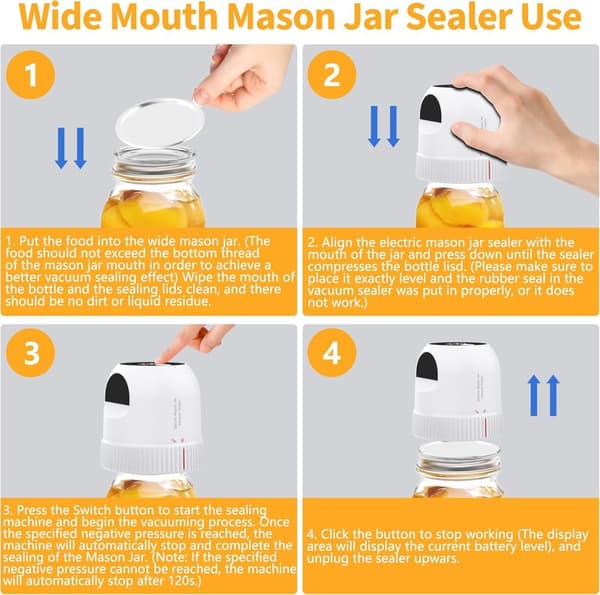 Wide Mouth Mason Jar Sealer Use

1

1. Put the food into the wide mason jar. (The food should not exceed the bottom thread of the mason jar mouth in order to achieve a better vacuum sealing effect) Wipe the mouth of the bottle and the sealing lids clean, and there should be no dirt or liquid residue.

2

2. Align the electric mason jar sealer with the mouth of the jar and press down until the sealer compresses the bottle lisd. (Please make sure to place it exactly level and the rubber seal in the vacuum sealer was put in properly, or it does not work.)

3

3. Press the Switch button to start the sealing machine and begin the vacuuming process. Once the specified negative pressure is reached, the machine will automatically stop and complete the sealing of the Mason Jar. (Note: If the specified negative pressure cannot be reached, the machine will automatically stop after 120s.)

4

4. Click the button to stop working (The display area will display the current battery level), and unplug the sealer upwars.