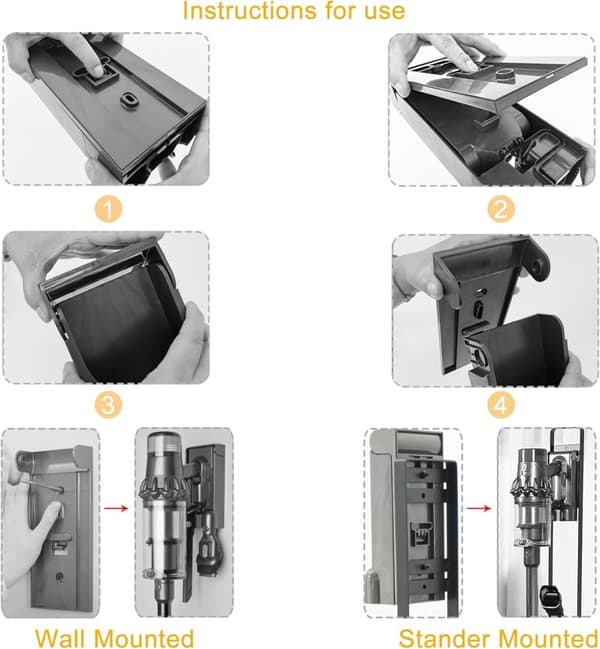 Instructions for use

1

2

3

4

Wall Mounted

Stander Mounted