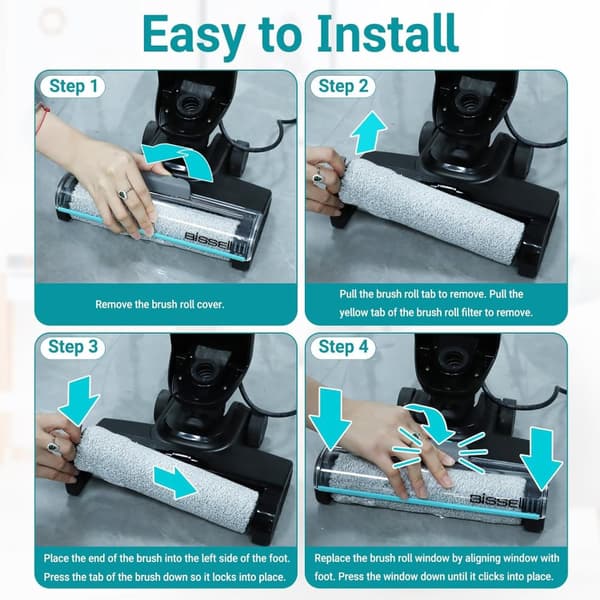 Easy to Install

Step 1

BISSELL

Remove the brush roll cover.

Step 2

Pull the brush roll tab to remove. Pull the yellow tab of the brush roll filter to remove.

Step 3

Place the end of the brush into the left side of the foot. Press the tab of the brush down so it locks into place.

Step 4

BISSELL

Replace the brush roll window by aligning window with foot. Press the window down until it clicks into place.