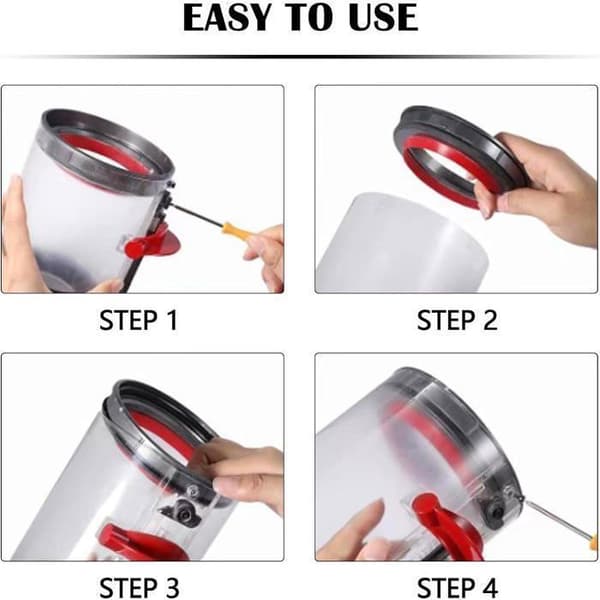 EASY TO USE

STEP 1

STEP 2

STEP 3

STEP 4