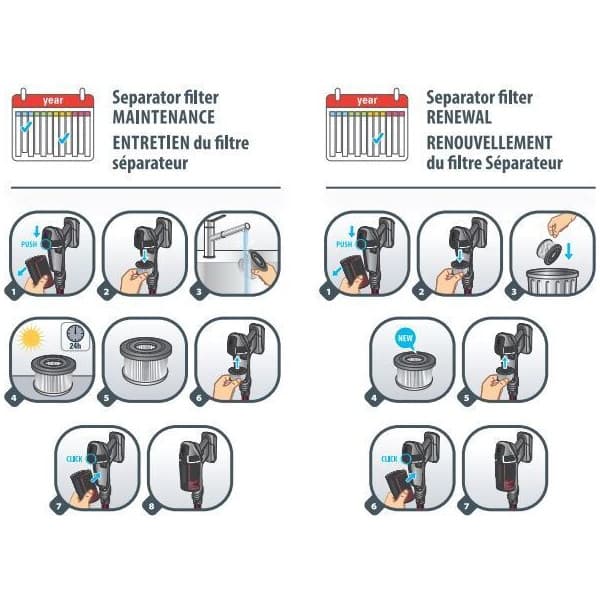 year

Separator filter
MAINTENANCE
ENTRETIEN du filtre séparateur

PUSH
1
2
3
24h
4
5
6
CLICK
7
8

year

Separator filter
RENEWAL
RENOUVELLEMENT du filtre Séparateur

PUSH
1
2
3
NEW
4
5
CLICK
6
7