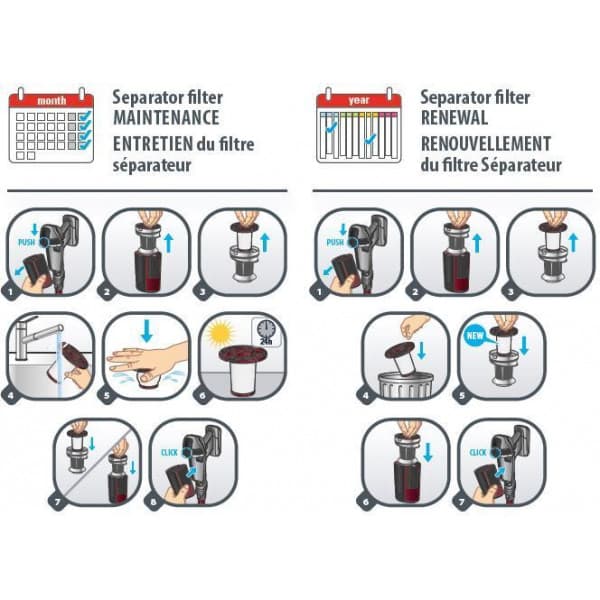 month

Separator filter
MAINTENANCE
ENTRETIEN du filtre séparateur

PUSH
1
2
3
4
5
24h
6
7
CLICK
8

year

Separator filter
RENEWAL
RENOUVELLEMENT du filtre Séparateur

PUSH
1
2
3
4
NEW
5
6
CLICK
7