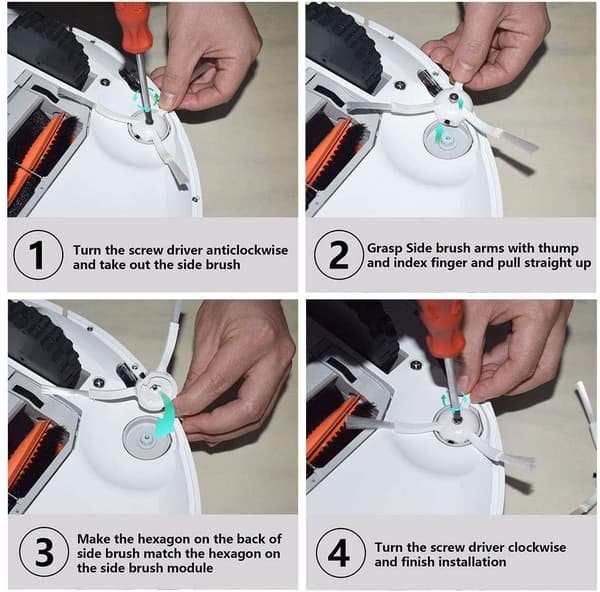 1 Turn the screw driver anticlockwise and take out the side brush

2 Grasp Side brush arms with thump and index finger and pull straight up

3 Make the hexagon on the back of side brush match the hexagon on the side brush module

4 Turn the screw driver clockwise and finish installation