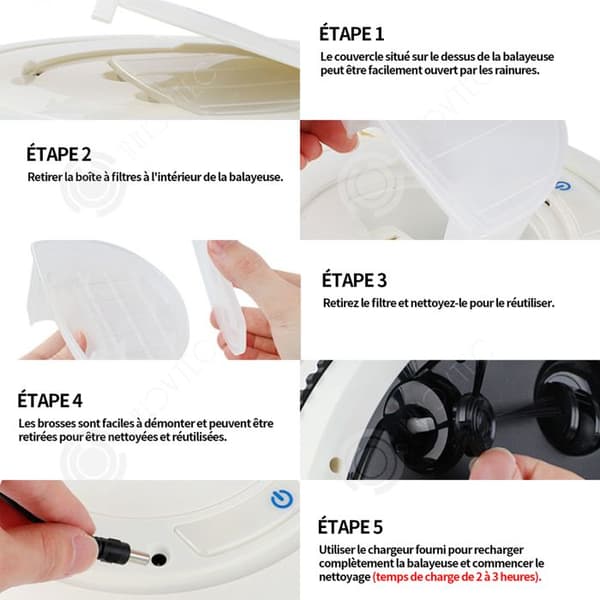 ÉTAPE 1

Le couvercle situé sur le dessus de la balayeuse peut être facilement ouvert par les rainures.

ÉTAPE 2

Retirer la boîte à filtres à l'intérieur de la balayeuse.

ÉTAPE 3

Retirez le filtre et nettoyez-le pour le réutiliser.

ÉTAPE 4

Les brosses sont faciles à démonter et peuvent être retirées pour être nettoyées et réutilisées.

ÉTAPE 5

Utiliser le chargeur fourni pour recharger complètement la balayeuse et commencer le nettoyage (temps de charge de 2 à 3 heures).