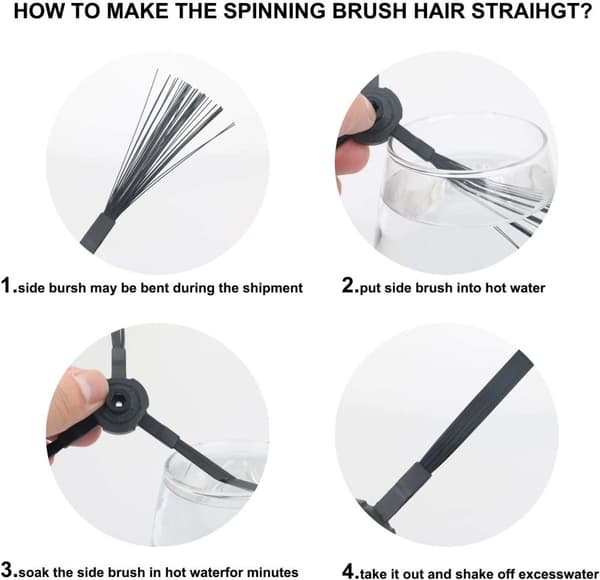 HOW TO MAKE THE SPINNING BRUSH HAIR STRAIHGT?

1.side bursh may be bent during the shipment

2.put side brush into hot water

3.soak the side brush in hot waterfor minutes

4.take it out and shake off excesswater