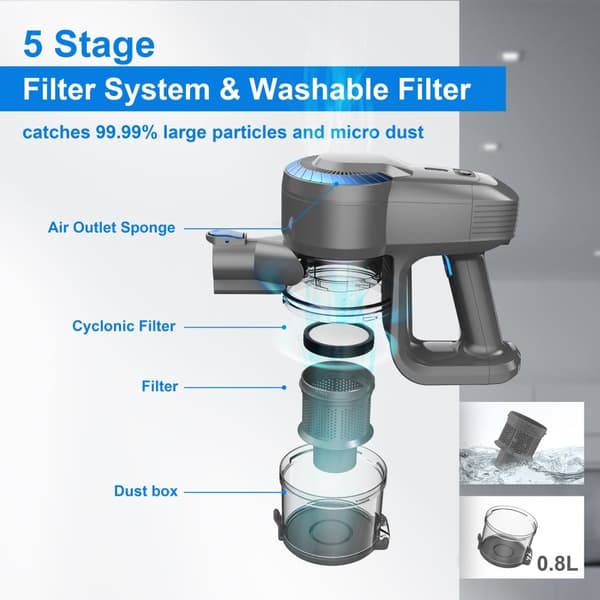 5 Stage

Filter System & Washable Filter

catches 99.99% large particles and micro dust

Air Outlet Sponge

Cyclonic Filter

Filter

Dust box

0.8L