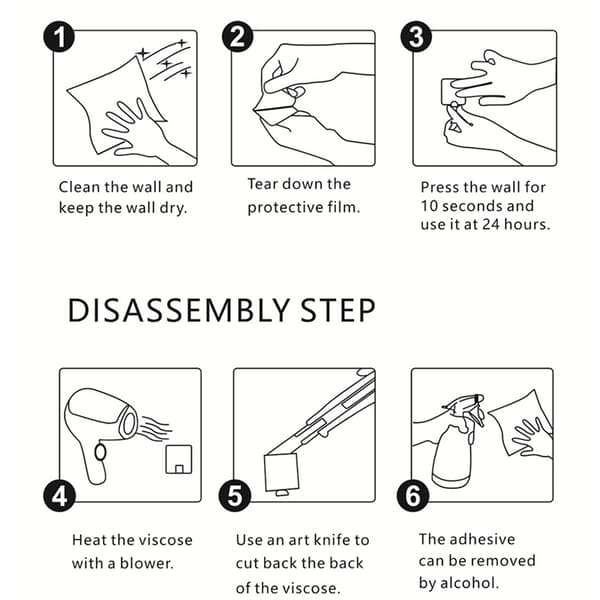 1

Clean the wall and keep the wall dry.

2

Tear down the protective film.

3

Press the wall for 10 seconds and use it at 24 hours.

DISASSEMBLY STEP

4

Heat the viscose with a blower.

5

Use an art knife to cut back the back of the viscose.

6

The adhesive can be removed by alcohol.