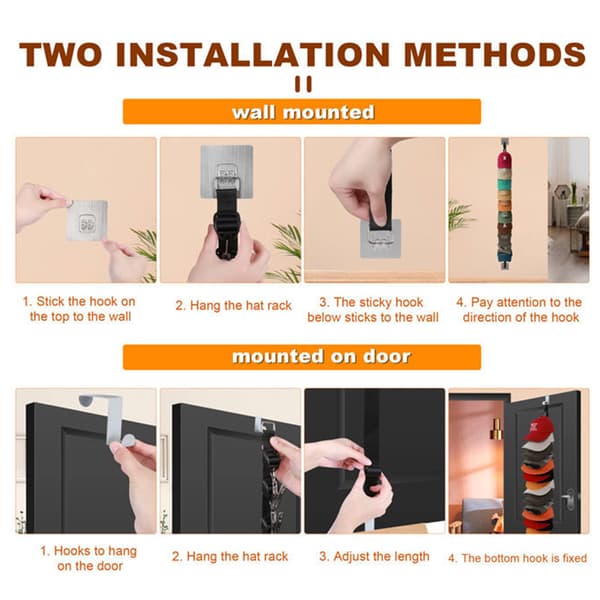 TWO INSTALLATION METHODS

wall mounted

1. Stick the hook on the top to the wall

2. Hang the hat rack

3. The sticky hook below sticks to the wall

4. Pay attention to the direction of the hook

mounted on door

1. Hooks to hang on the door

2. Hang the hat rack

3. Adjust the length

4. The bottom hook is fixed