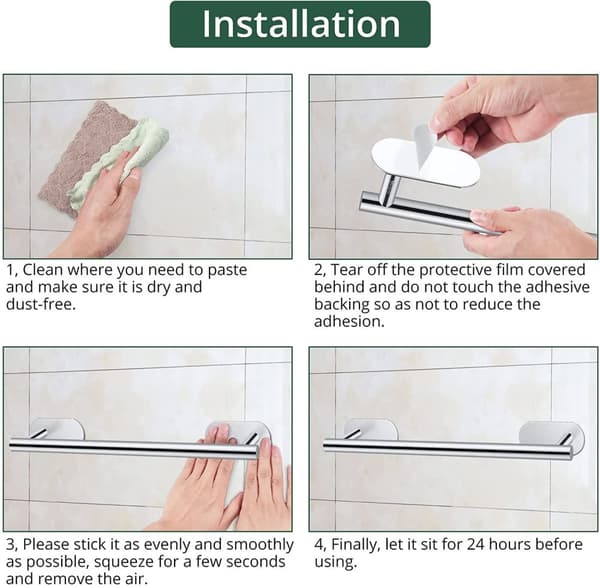 Installation

1, Clean where you need to paste and make sure it is dry and dust-free.

2, Tear off the protective film covered behind and do not touch the adhesive backing so as not to reduce the adhesion.

3, Please stick it as evenly and smoothly as possible, squeeze for a few seconds and remove the air.

4, Finally, let it sit for 24 hours before using.