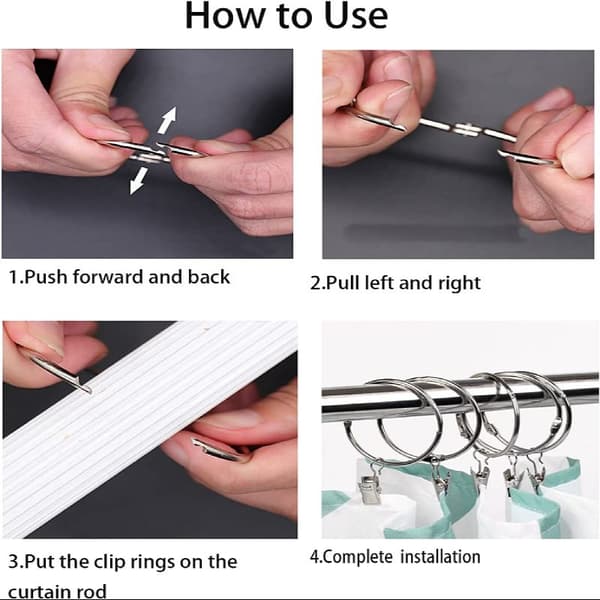 How to Use

1.Push forward and back

2.Pull left and right

3.Put the clip rings on the curtain rod

4.Complete installation