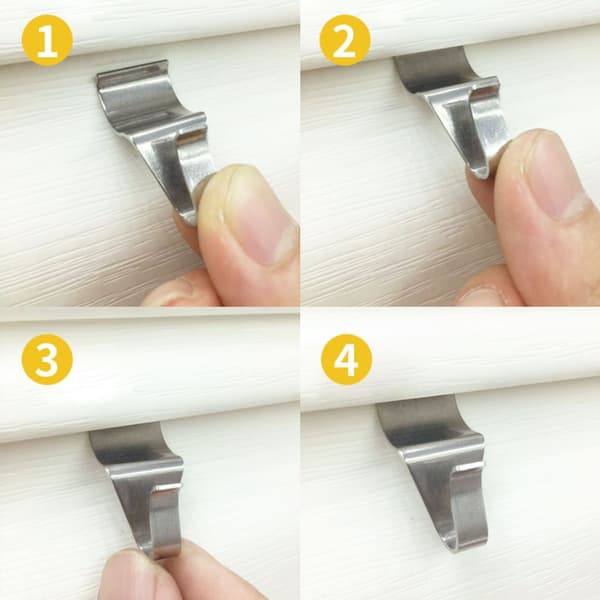 1

2

3

4