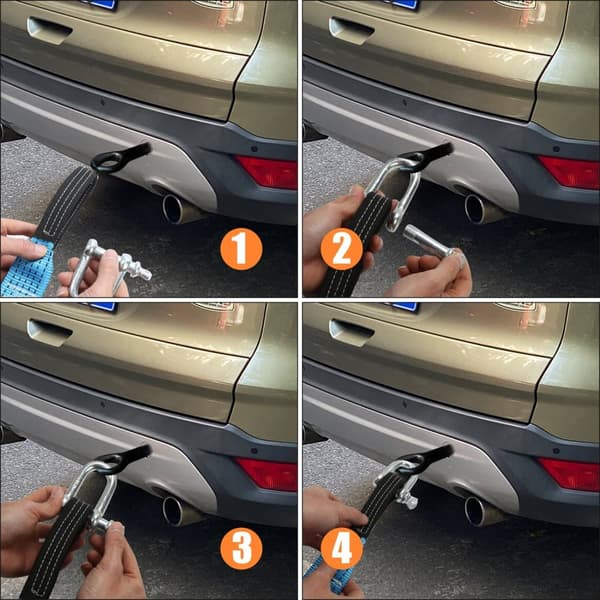 1

2

3

4