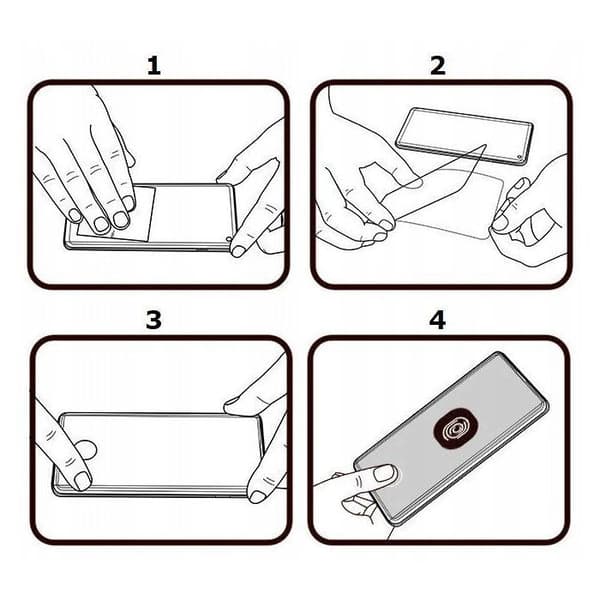 1

2

3

4