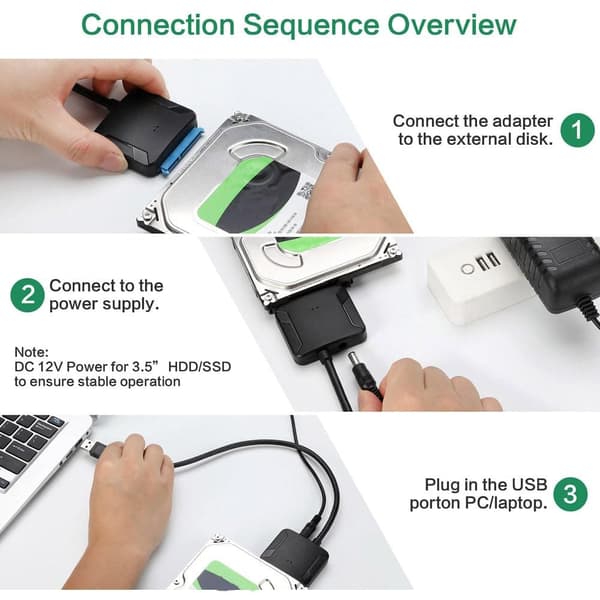 Connection Sequence Overview

Connect the adapter to the external disk. 1

2 Connect to the power supply.

Note:
DC 12V Power for 3.5”  HDD/SSD to ensure stable operation

Plug in the USB porton PC/laptop. 3