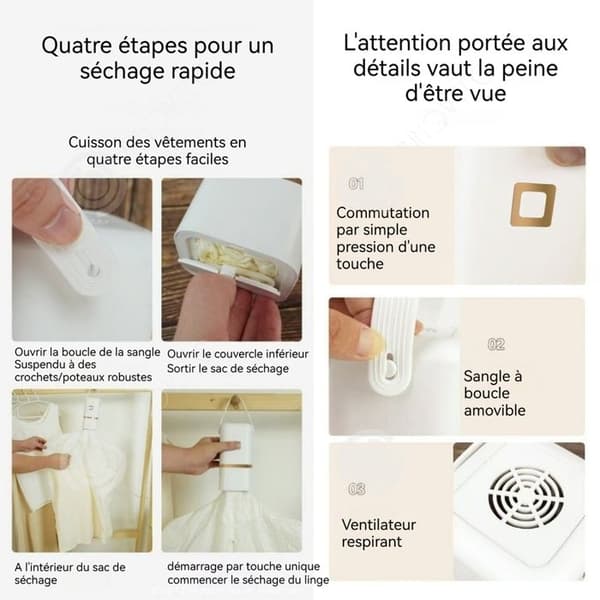 Quatre étapes pour un séchage rapide

Cuisson des vêtements en quatre étapes faciles

Ouvrir la boucle de la sangle
Suspendu à des crochets/poteaux robustes

Ouvrir le couvercle inférieur
Sortir le sac de séchage

A l'intérieur du sac de séchage

démarrage par touche unique
commencer le séchage du linge

L'attention portée aux détails vaut la peine d'être vue

01

Commutation par simple pression d'une touche

02

Sangle à boucle amovible

03

Ventilateur respirant