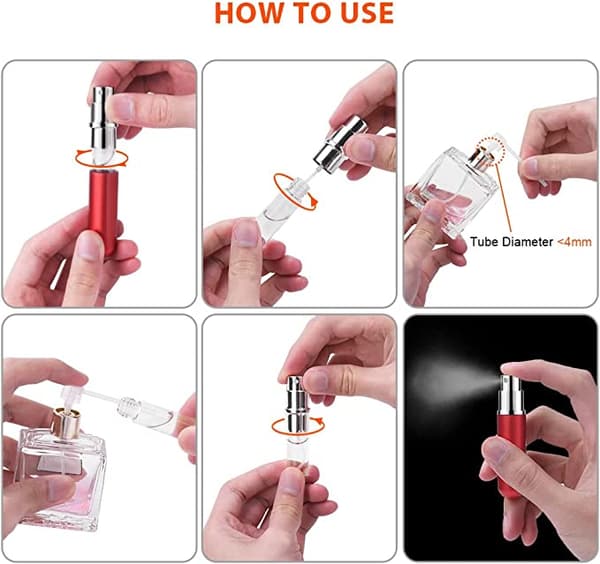 HOW TO USE

Tube Diameter <4mm