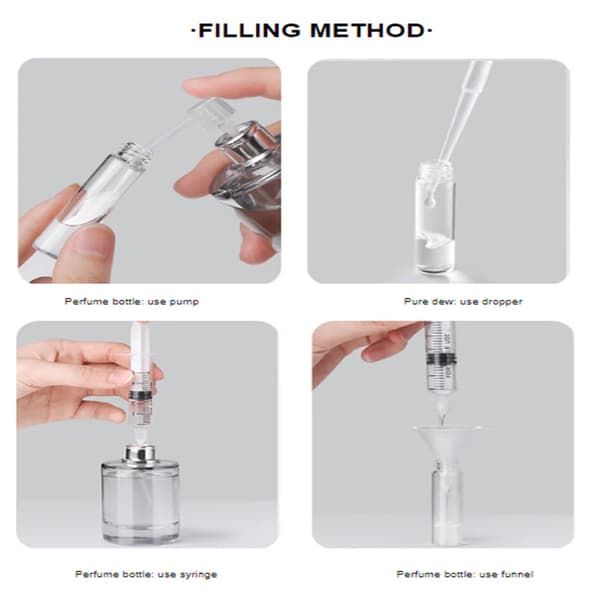 ·FILLING METHOD·

Perfume bottle: use pump

Pure dew: use dropper

Perfume bottle: use syringe

Perfume bottle: use funnel