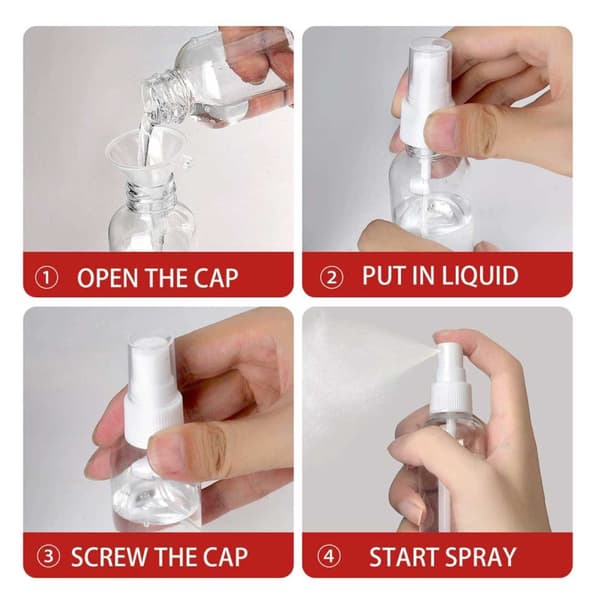 ① OPEN THE CAP

② PUT IN LIQUID

③ SCREW THE CAP

④ START SPRAY