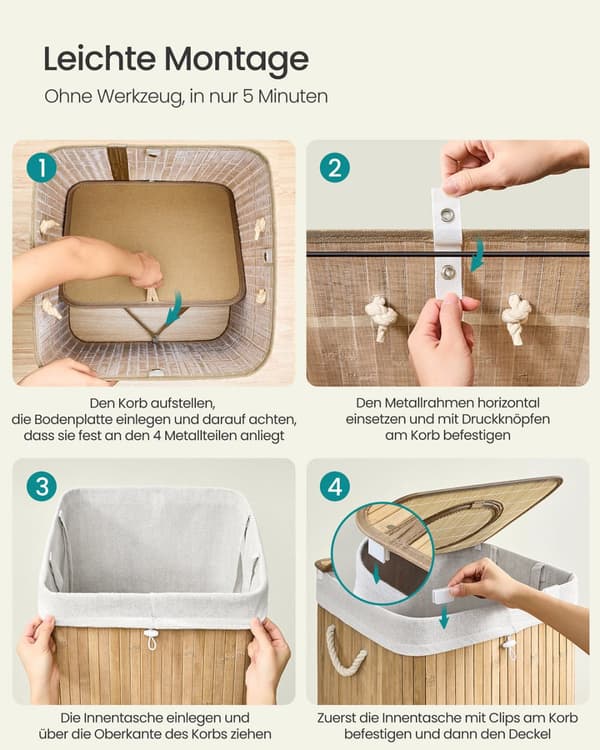 Leichte Montage
Ohne Werkzeug, in nur 5 Minuten

1

Den Korb aufstellen, die Bodenplatte einlegen und darauf achten, dass sie fest an den 4 Metallteilen anliegt

2

Den Metallrahmen horizontal einsetzen und mit Druckknöpfen am Korb befestigen

3

Die Innentasche einlegen und über die Oberkante des Korbs ziehen

4

Zuerst die Innentasche mit Clips am Korb befestigen und dann den Deckel