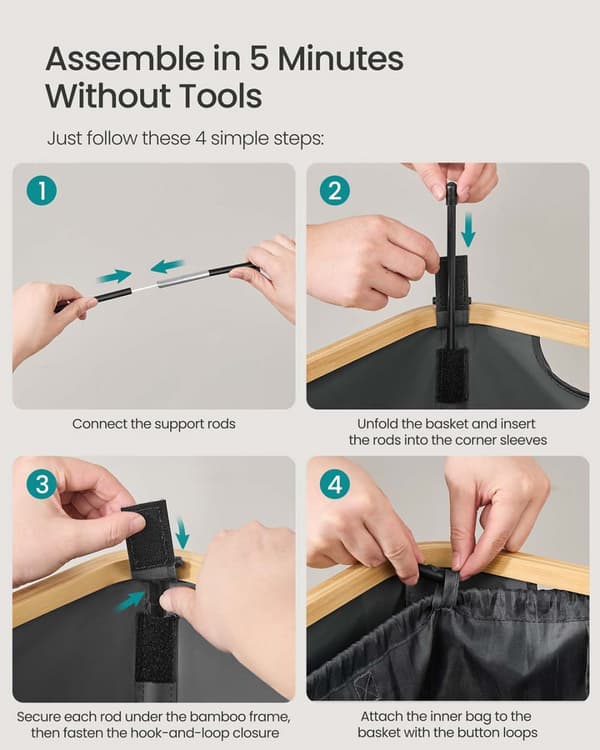 Assemble in 5 Minutes Without Tools

Just follow these 4 simple steps:

1

Connect the support rods

2

Unfold the basket and insert the rods into the corner sleeves

3

Secure each rod under the bamboo frame, then fasten the hook-and-loop closure

4

Attach the inner bag to the basket with the button loops