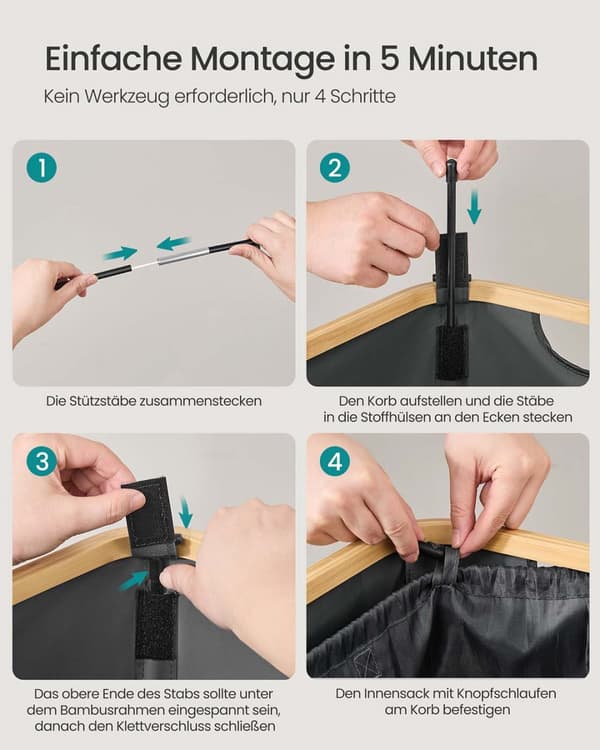 Einfache Montage in 5 Minuten

Kein Werkzeug erforderlich, nur 4 Schritte

1

Die Stützstäbe zusammenstecken

2

Den Korb aufstellen und die Stäbe in die Stoffhülsen an den Ecken stecken

3

Das obere Ende des Stabs sollte unter dem Bambusrahmen eingespannt sein, danach den Klettverschluss schließen

4

Den Innensack mit Knopfschlaufen am Korb befestigen