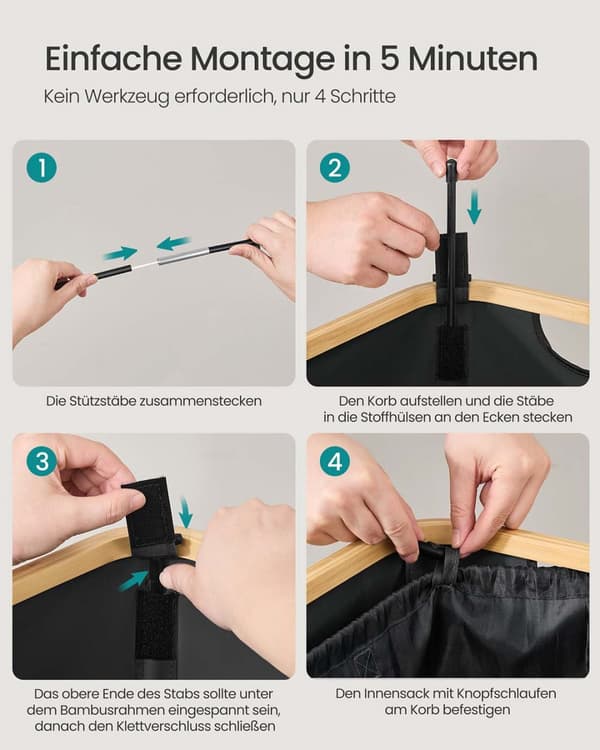 Einfache Montage in 5 Minuten

Kein Werkzeug erforderlich, nur 4 Schritte

1

Die Stützstäbe zusammenstecken

2

Den Korb aufstellen und die Stäbe in die Stoffhülsen an den Ecken stecken

3

Das obere Ende des Stabs sollte unter dem Bambusrahmen eingespannt sein, danach den Klettverschluss schließen

4

Den Innensack mit Knopfschlaufen am Korb befestigen