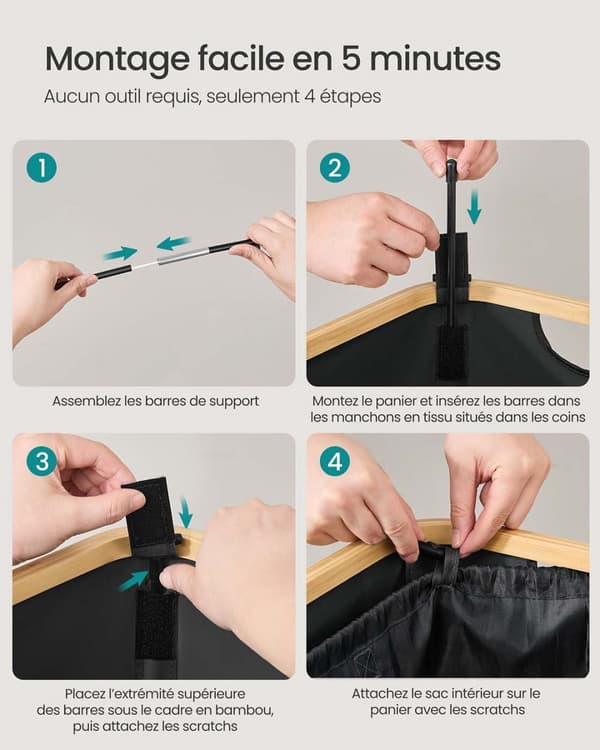 Montage facile en 5 minutes

Aucun outil requis, seulement 4 étapes

1

Assemblez les barres de support

2

Montez le panier et insérez les barres dans les manchons en tissu situés dans les coins

3

Placez l'extrémité supérieure des barres sous le cadre en bambou, puis attachez les scratchs

4

Attachez le sac intérieur sur le panier avec les scratchs