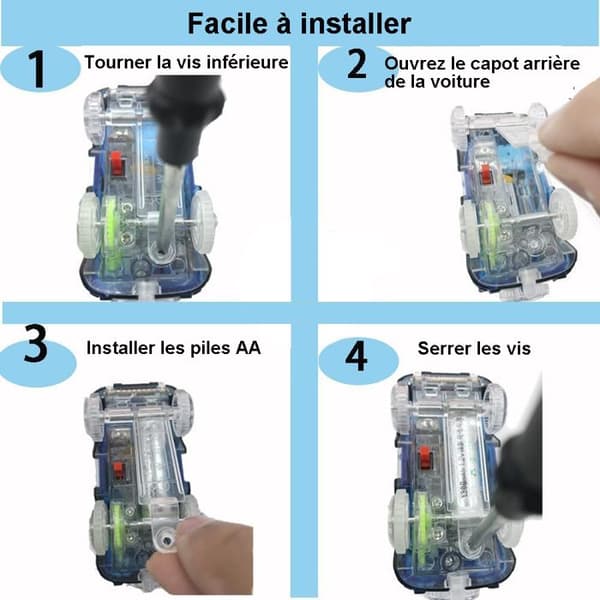 Facile à installer

1 Tourner la vis inférieure

2 Ouvrez le capot arrière de la voiture

3 Installer les piles AA

4 Serrer les vis