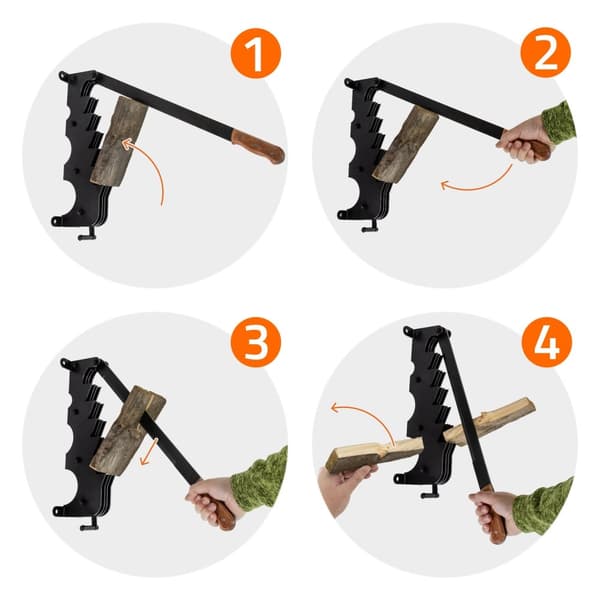 1

2

3

4