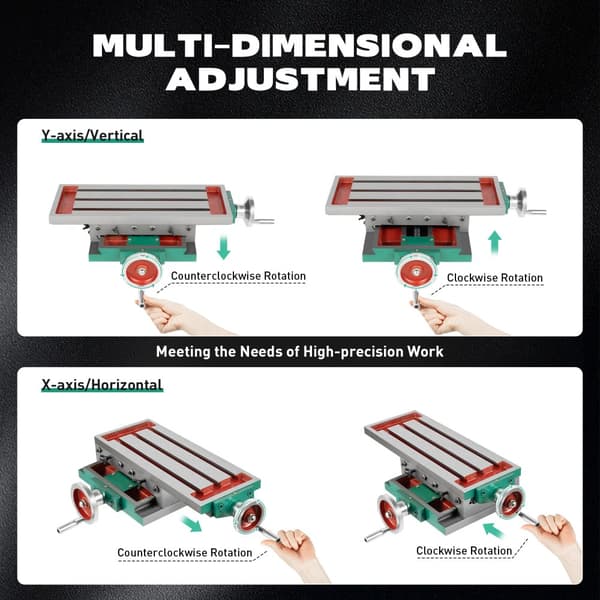 MULTI-DIMENSIONAL ADJUSTMENT

Y-axis/Vertical

Counterclockwise Rotation

Clockwise Rotation

Meeting the Needs of High-precision Work

X-axis/Horizontal

Counterclockwise Rotation

Clockwise Rotation