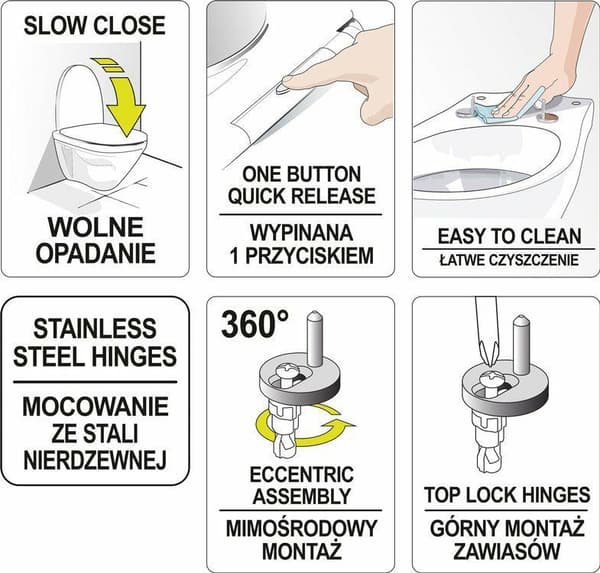 SLOW CLOSE

WOLNE OPADANIE

ONE BUTTON QUICK RELEASE

WYPINANA 1 PRZYCISKIEM

EASY TO CLEAN

ŁATWE CZYSZCZENIE

STAINLESS STEEL HINGES

MOCOWANIE ZE STALI NIERDZEWNEJ

360°

ECCENTRIC ASSEMBLY

MIMOŚRODOWY MONTAŻ

TOP LOCK HINGES

GÓRNY MONTAŻ ZAWIASÓW