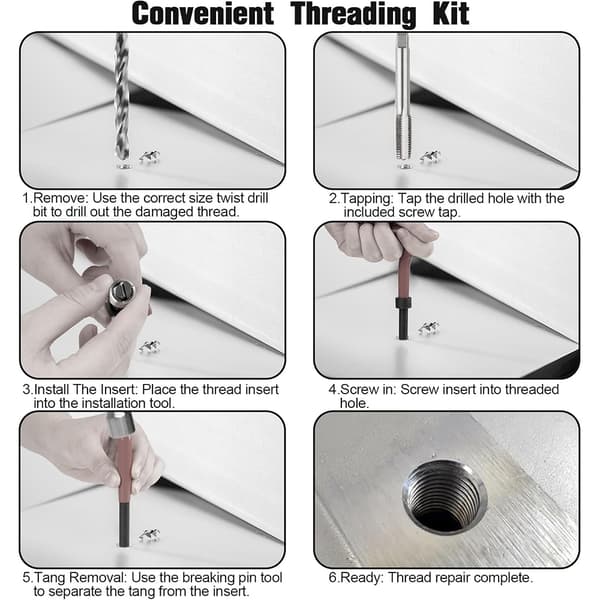 Convenient Threading Kit

1.Remove: Use the correct size twist drill bit to drill out the damaged thread.

2.Tapping: Tap the drilled hole with the included screw tap.

3.Install The Insert: Place the thread insert into the installation tool.

4.Screw in: Screw insert into threaded hole.

5.Tang Removal: Use the breaking pin tool to separate the tang from the insert.

6.Ready: Thread repair complete.