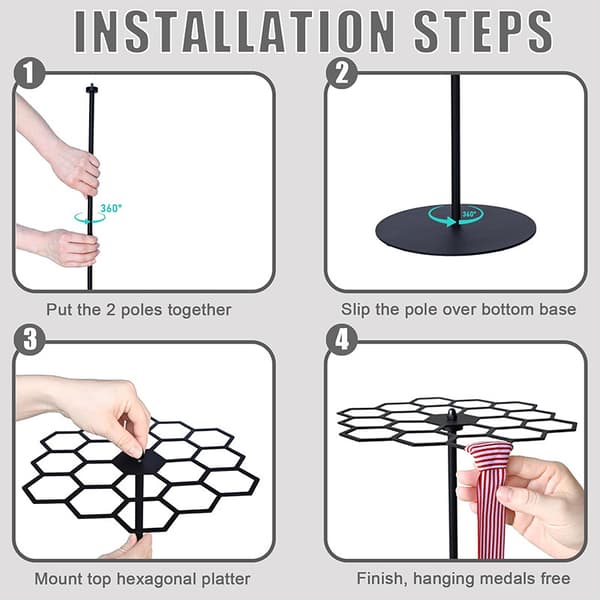 INSTALLATION STEPS

1

360°

Put the 2 poles together

2

360°

Slip the pole over bottom base

3

Mount top hexagonal platter

4

Finish, hanging medals free