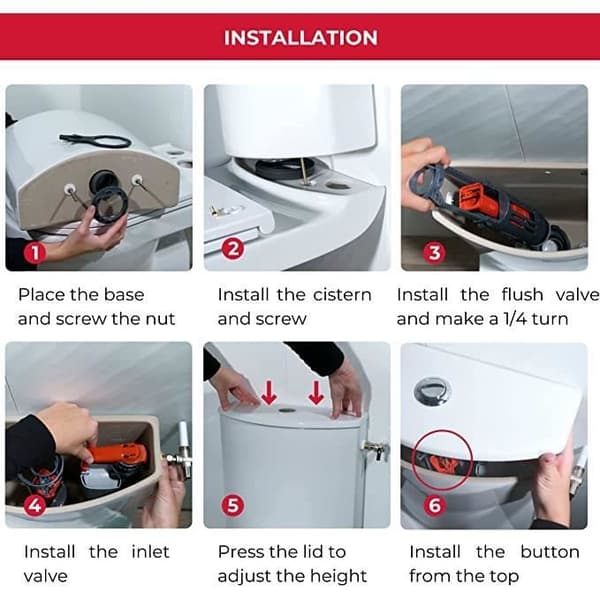 INSTALLATION

1

Place the base and screw the nut

2

Install the cistern and screw

3

Install the flush valve and make a 1/4 turn

4

Install the inlet valve

5

Press the lid to adjust the height

6

Install the button from the top