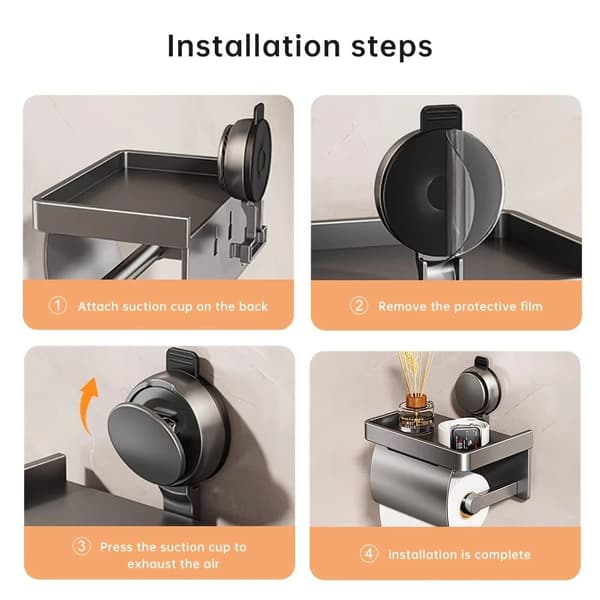 Installation steps

① Attach suction cup on the back

② Remove the protective film

③ Press the suction cup to exhaust the air

④ installation is complete