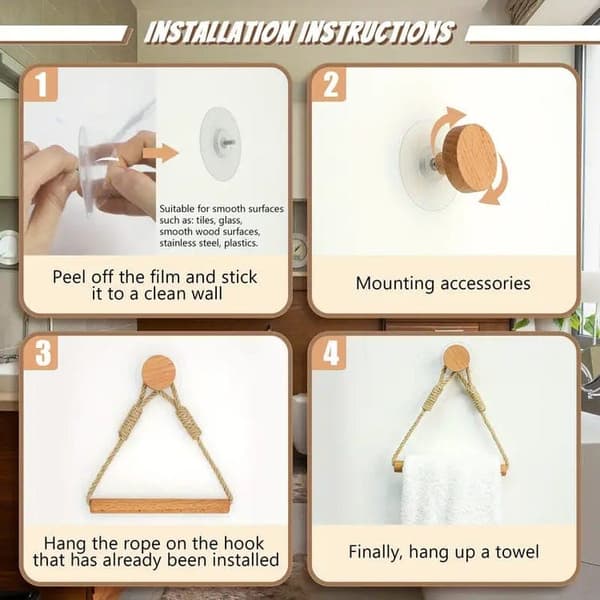 INSTALLATION INSTRUCTIONS

1

Suitable for smooth surfaces such as: tiles, glass, smooth wood surfaces, stainless steel, plastics.

Peel off the film and stick it to a clean wall

2

Mounting accessories

3

Hang the rope on the hook that has already been installed

4

Finally, hang up a towel