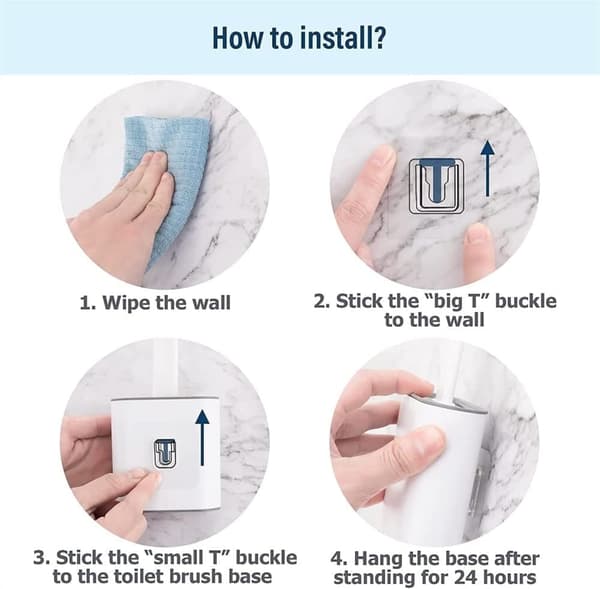 How to install?

1. Wipe the wall

2. Stick the “big T” buckle to the wall

3. Stick the “small T” buckle to the toilet brush base

4. Hang the base after standing for 24 hours