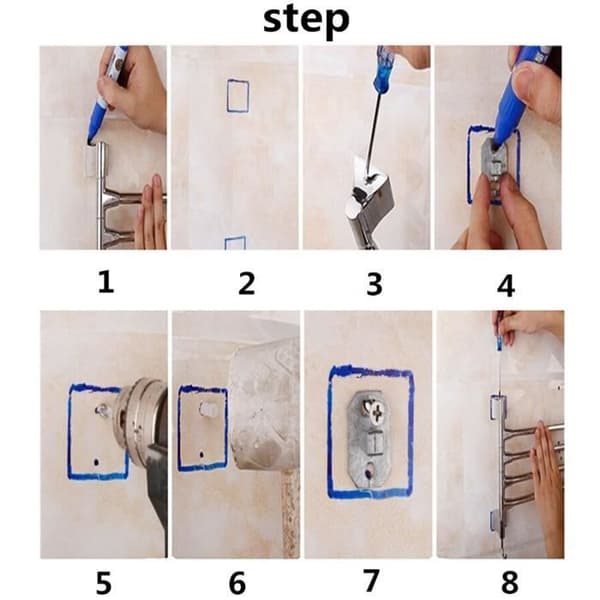 step

1 2 3 4

5 6 7 8