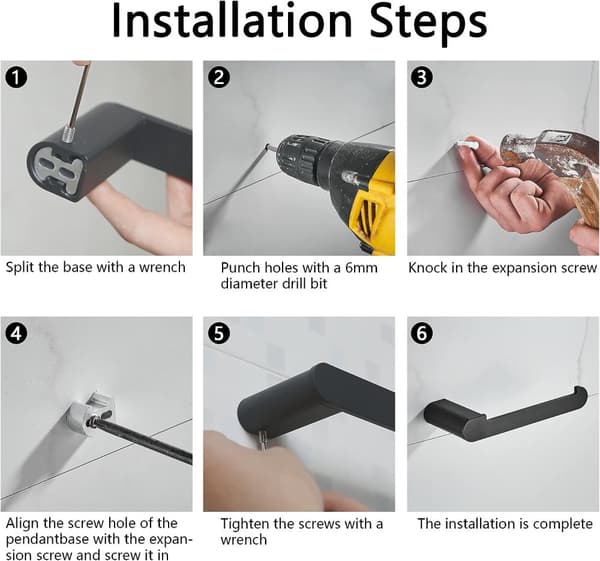 Installation Steps

1
Split the base with a wrench

2
Punch holes with a 6mm diameter drill bit

3
Knock in the expansion screw

4
Align the screw hole of the pendantbase with the expansion screw and screw it in

5
Tighten the screws with a wrench

6
The installation is complete