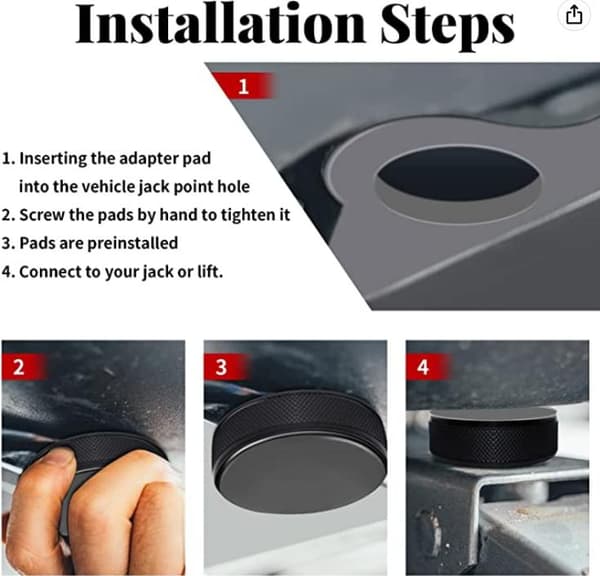 Installation Steps

1

1. Inserting the adapter pad into the vehicle jack point hole
2. Screw the pads by hand to tighten it
3. Pads are preinstalled
4. Connect to your jack or lift.

2

3

4