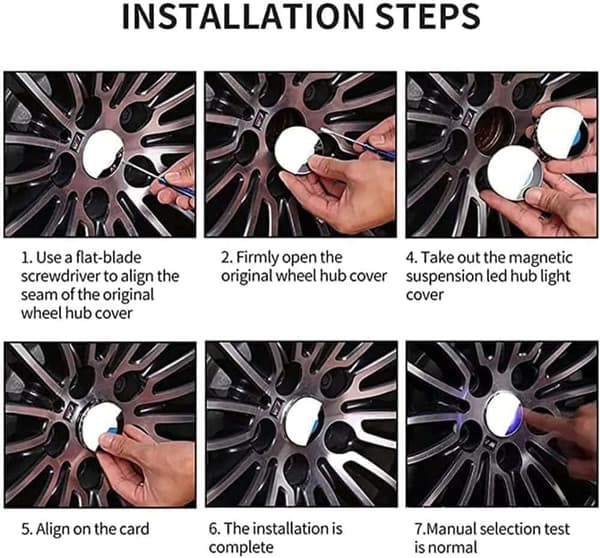 INSTALLATION STEPS

1. Use a flat-blade screwdriver to align the seam of the original wheel hub cover

2. Firmly open the original wheel hub cover

4. Take out the magnetic suspension led hub light cover

5. Align on the card

6. The installation is complete

7.Manual selection test is normal