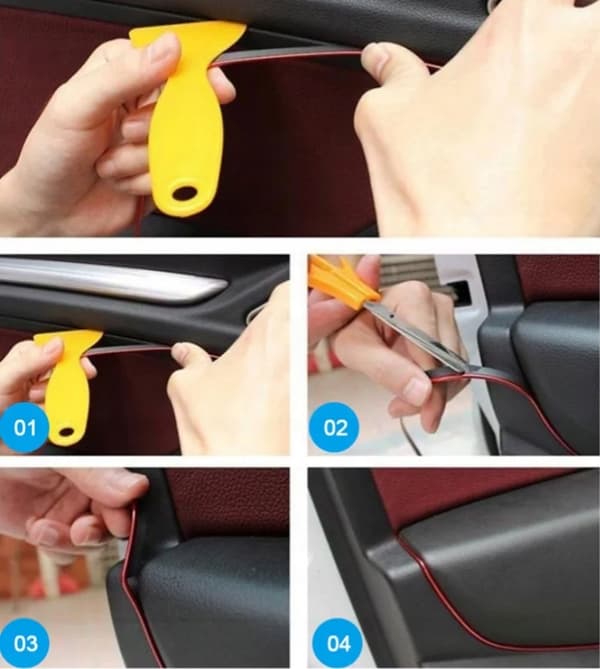 01

02

03

04