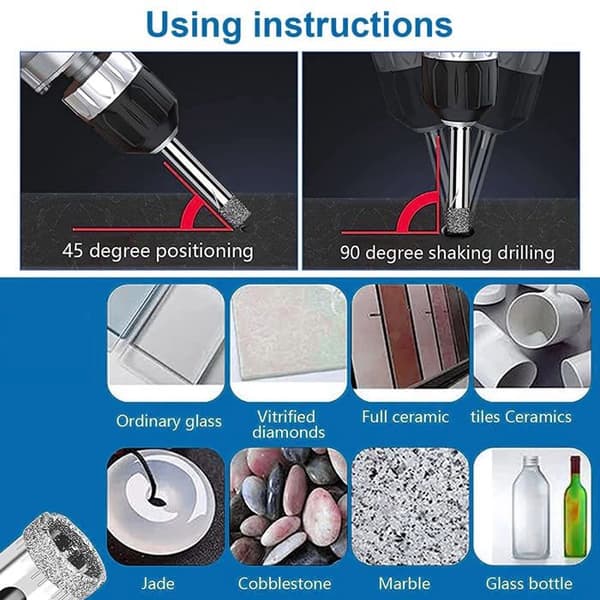 Using instructions

45 degree positioning

90 degree shaking drilling

Ordinary glass

Vitrified diamonds

Full ceramic

tiles Ceramics

Jade

Cobblestone

Marble

Glass bottle