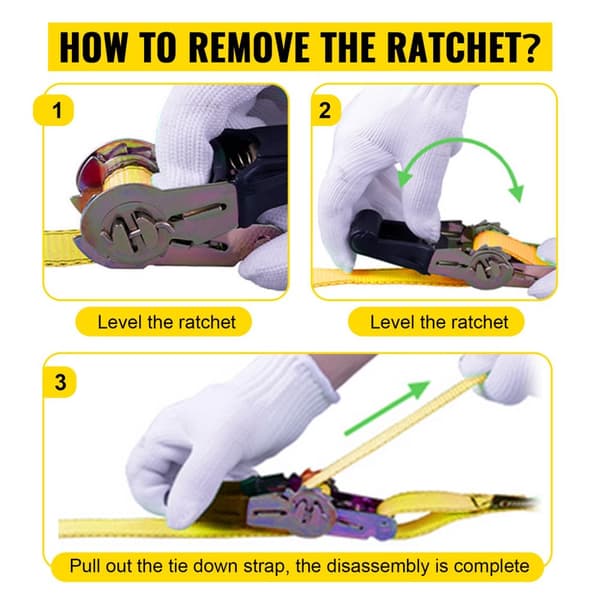 HOW TO REMOVE THE RATCHET?

1

Level the ratchet

2

Level the ratchet

3

Pull out the tie down strap, the disassembly is complete