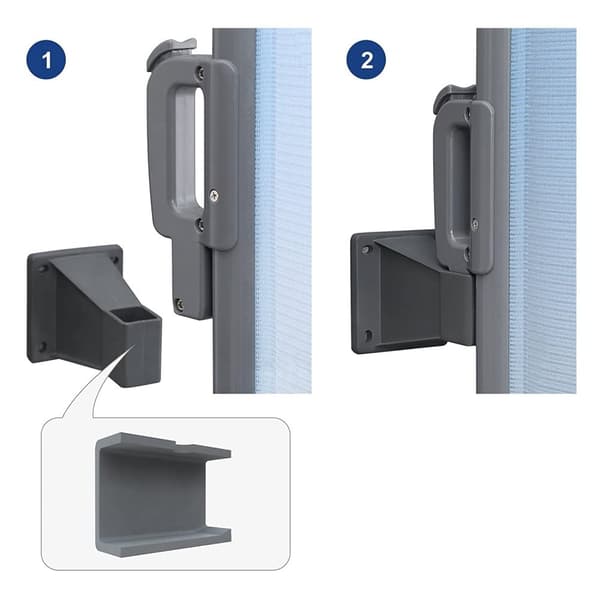 1

2