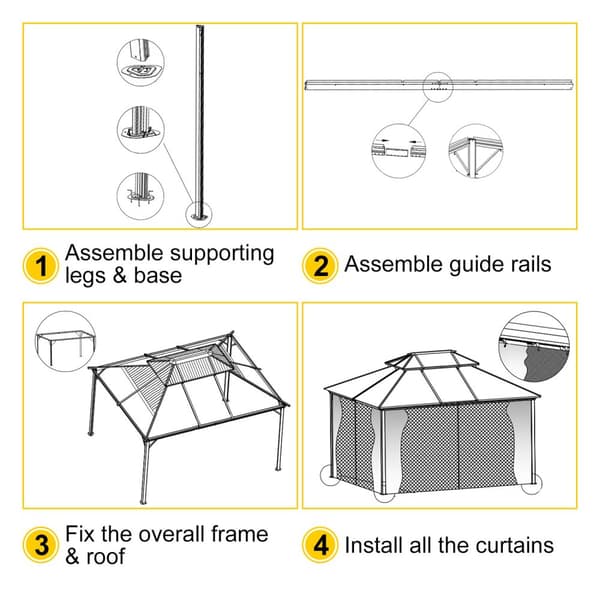 1 Assemble supporting legs & base

2 Assemble guide rails

3 Fix the overall frame & roof

4 Install all the curtains